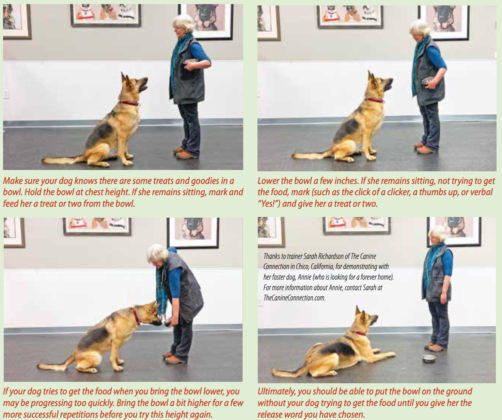 Make sure your dog knows there are some treats and goodies in a bowl. Hold the bowl at chest height. If she remains sitting, mark and feed her a treat or two from the bowl.

Lower the bowl a few inches. If she remains sitting, not trying to get the food, mark (such as the click of a clicker, a thumbs up, or verbal "Yes!") and give her a treat or two.

If your dog tries to get the food when you bring the bowl lower, you may be progressing too quickly. Bring the bowl a bit higher for a few more successful repetitions before you try this height again.

Thanks to trainer Sarah Richardson of The Canine Connection in Chico, California, for demonstrating with her foster dog, Annie (who is looking for a forever home). For more information about Annie, contact Sarah at TheCanineConnection.com.

Ultimately, you should be able to put the bowl on the ground without your dog trying to get the food until you give her the release word you have chosen.